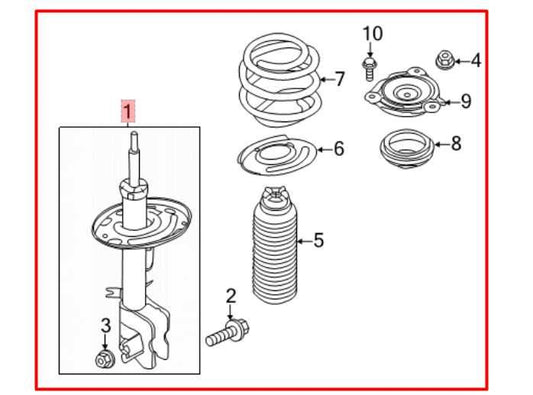 10
4
7
9
1
6
8
5
2
3