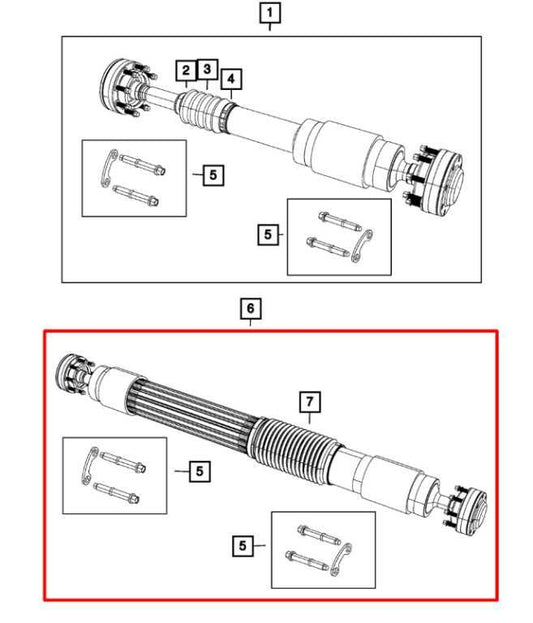 1
2
3
4
5
5
6
7
5
5