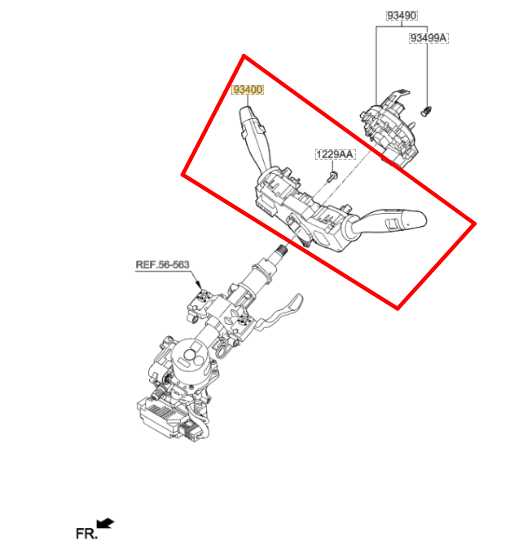 93490
93499A
93400
1229AA
REF.56-563
FR.