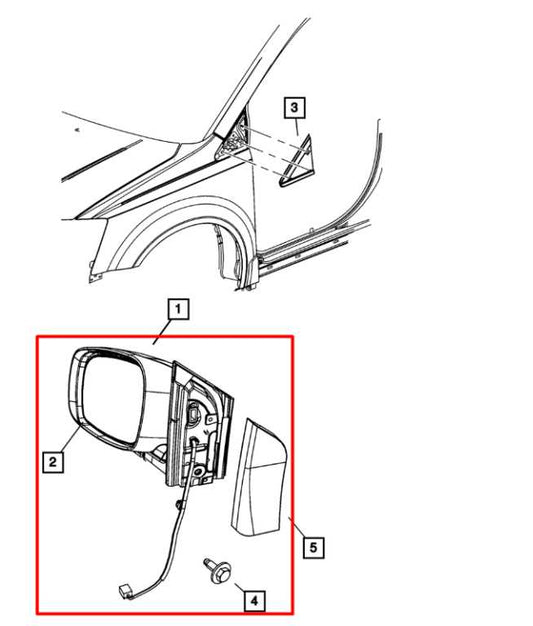 3
1
2
5
4