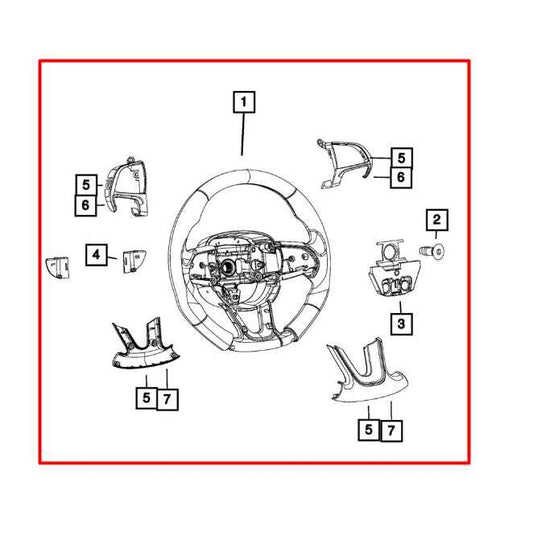 1
5
6
5
6
2
4
3
5 7
5 7