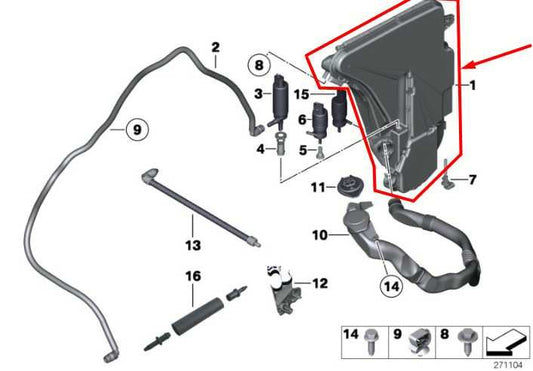 2
8
1
3
15
6
9
4
5
7
11
10
13
14
16
12
14
9
8
271104