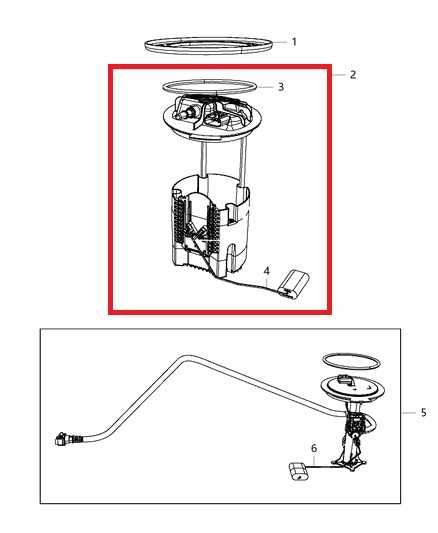 1
2
3
4
5
6