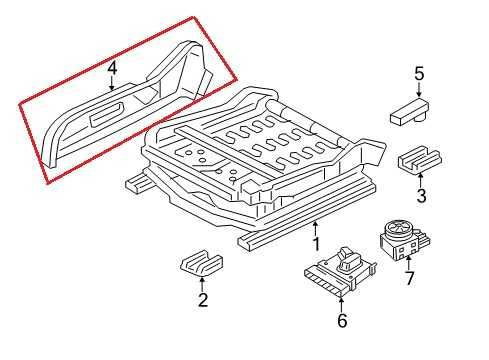 4
5
3
1
2
6
7