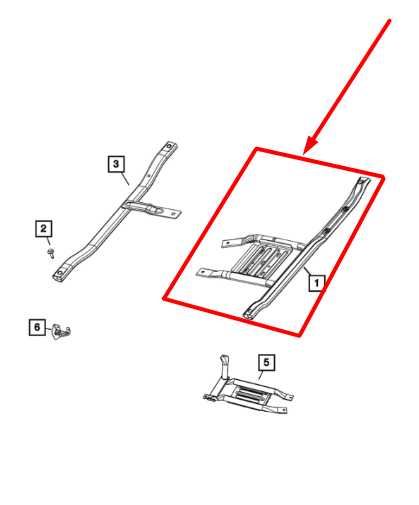 3
2
1
6
5