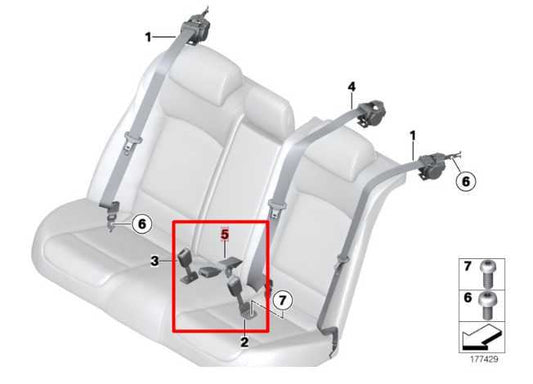 1
4
1
6
6
5
3
7
2
7
6
177429