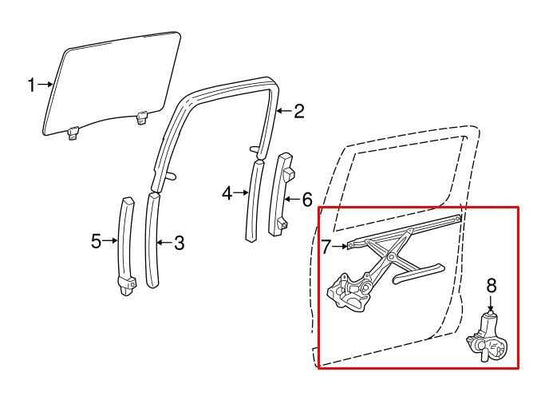 1
2
4
6
5
3
7
8