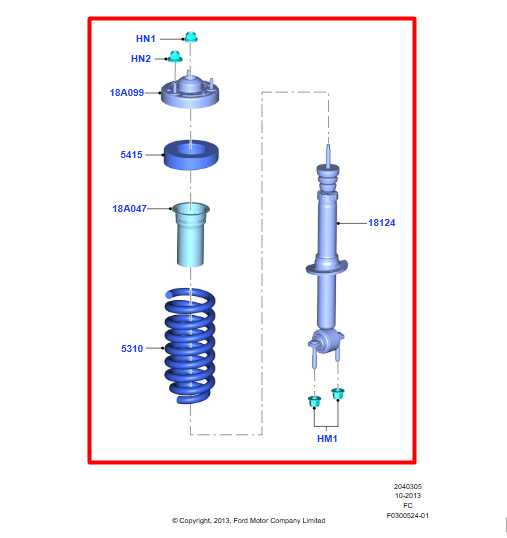 HN1

HN2

18A099

5415

18A047

5310

18124

HM1

2040305
10-2013
FC
F0300524-01

© Copyright, 2013, Ford Motor Company Limited