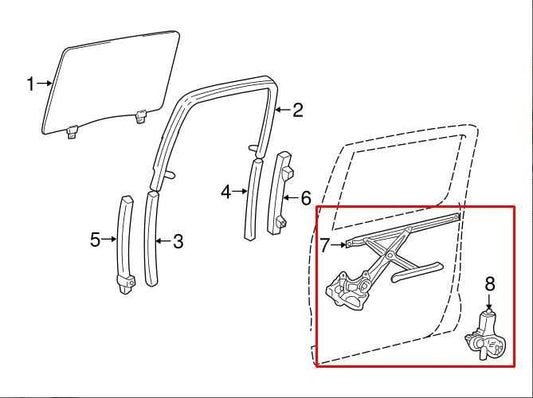 1
2
4
6
5
3
7
8