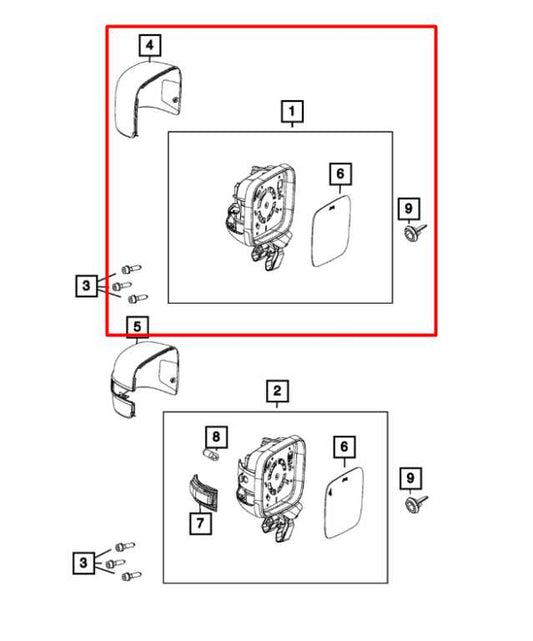 4
1
6
9
3
5
2
8
6
9
7
3