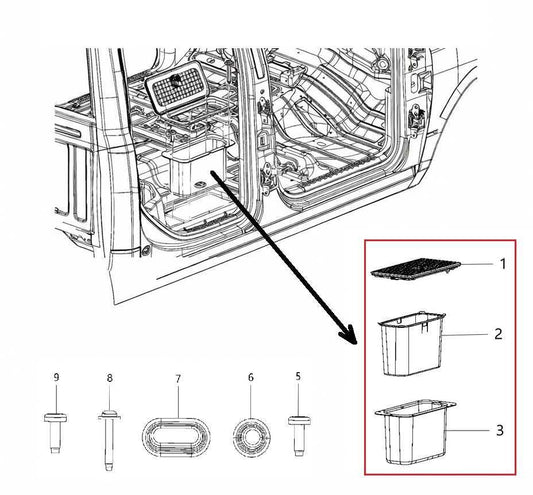 1
2
3
9
8
7
6
5