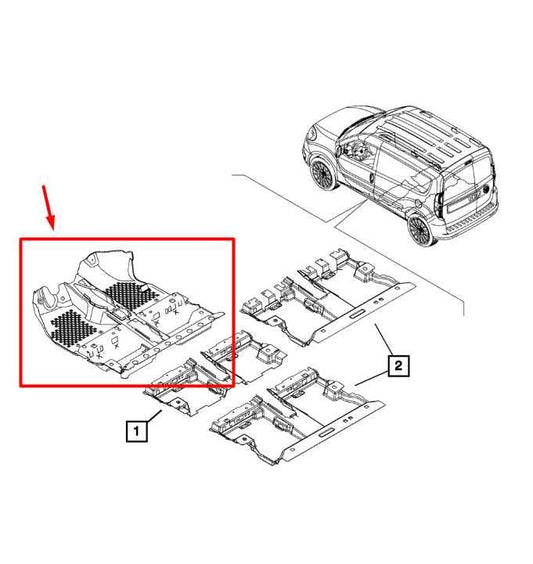 2

1