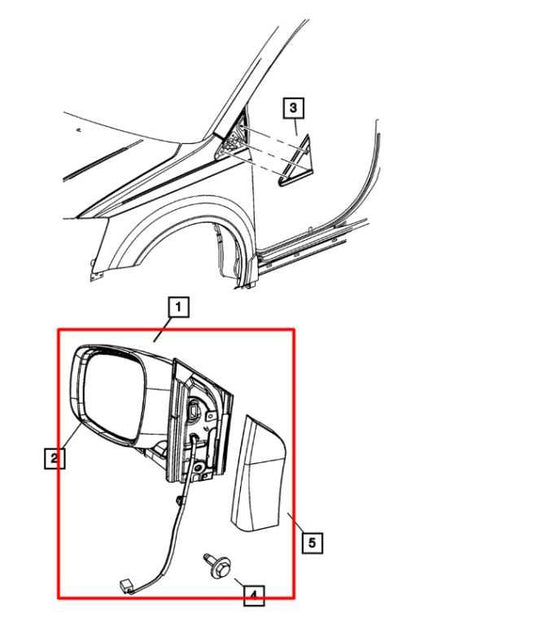 3
1
2
5
4