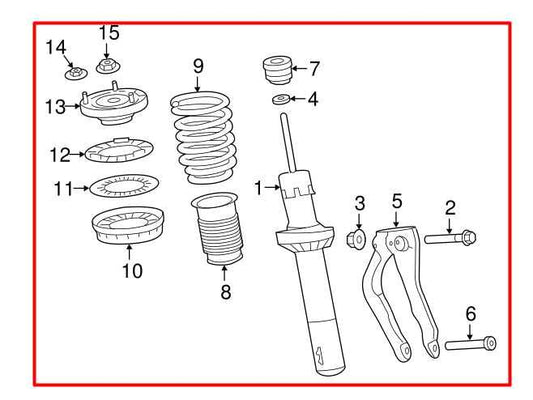 14
15
9
7
4
13
12
11
1
3
5
2
10
8
6