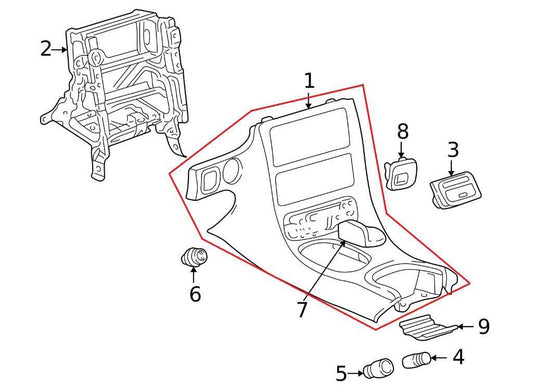 2
1
8
3
6
7
9
4
5