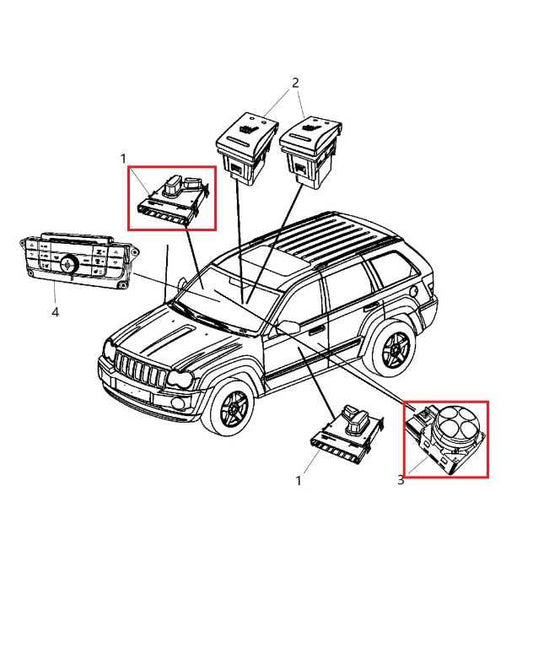 2
1
4
1
3