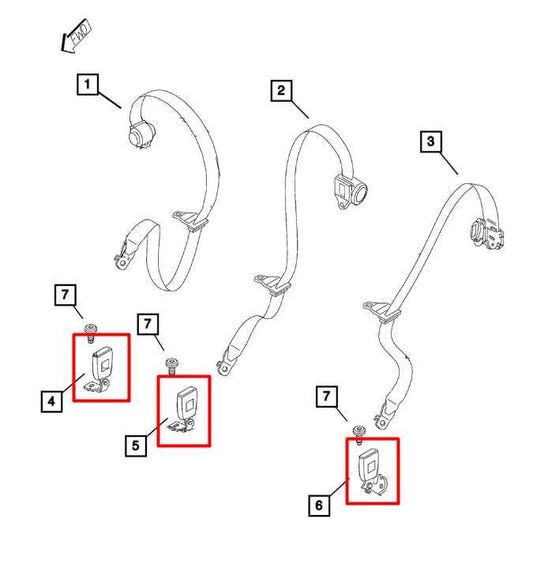 FWD
1
2
3
7
7
4
5
7
6