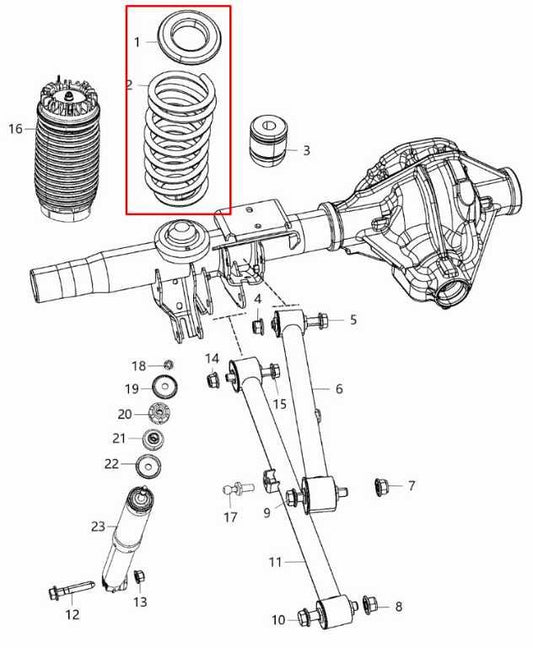 1
2
16
3
4
5
18
14
19
15
6
20
21
22
7
17
9
23
11
12
13
10
8