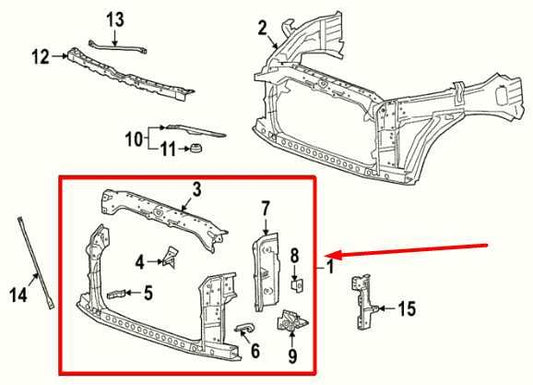 13
2
12
10
11
3
7
4
8
1
14
5
15
6
9