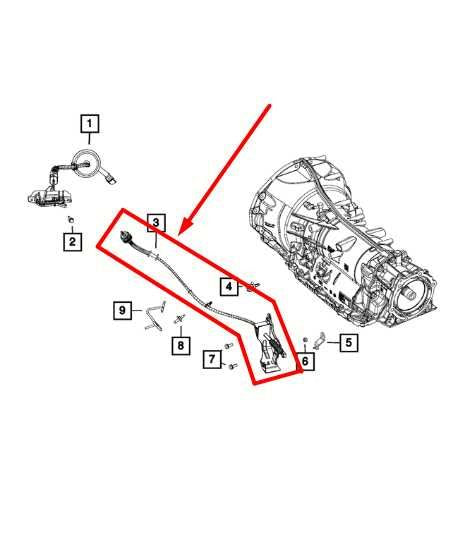 1
2
3
4
9
8
7
6
5