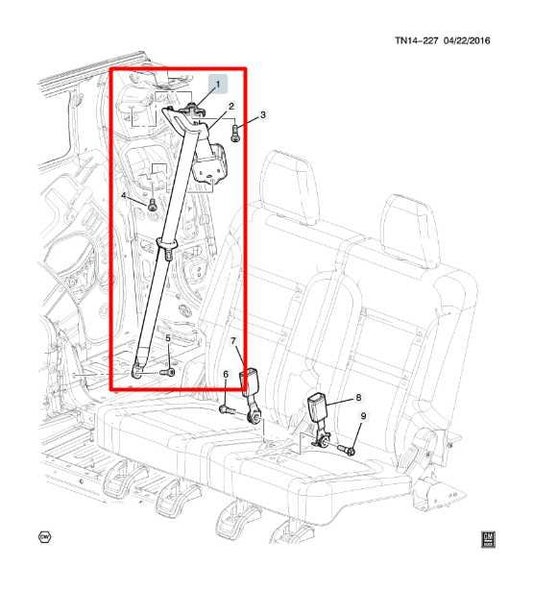 TN14-227 04/22/2016

1
2
3
4
5
6
7
8
9

GM