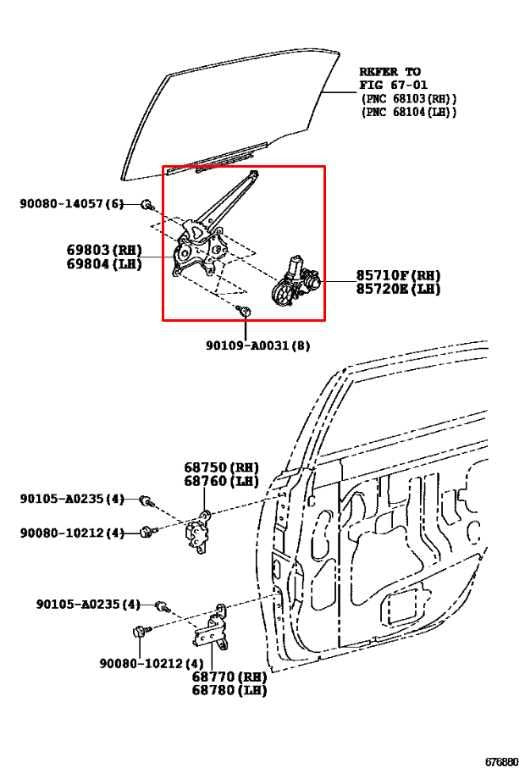 REFER TO
FIG 67-01
(PNC 68103(RH))
(PNC 68104(LH))

90080-14057(6)

69803(RH)
69804(LH)

85710F(RH)
85720E(LH)

90109-A0031(8)

68750(RH)
68760(LH)

90105-A0235(4)

90080-10212(4)

90105-A0235(4)

90080-10212(4)

68770(RH)
68780(LH)

676880