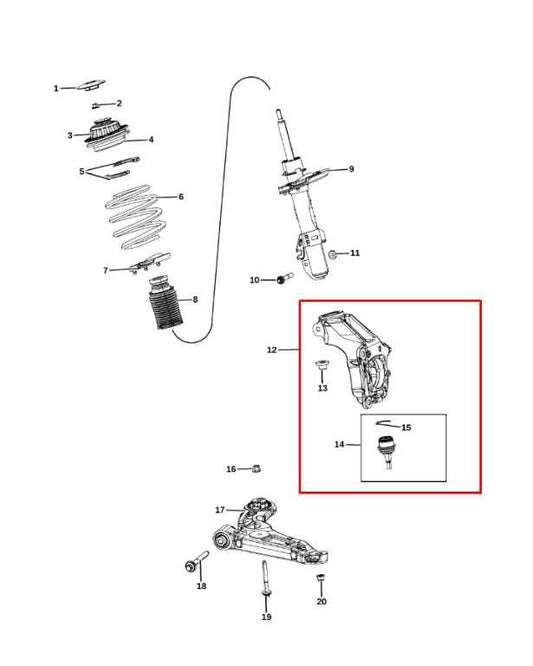 1
2
3
4
5
6
7
8
9
10
11
12
13
14
15
16
17
18
19
20