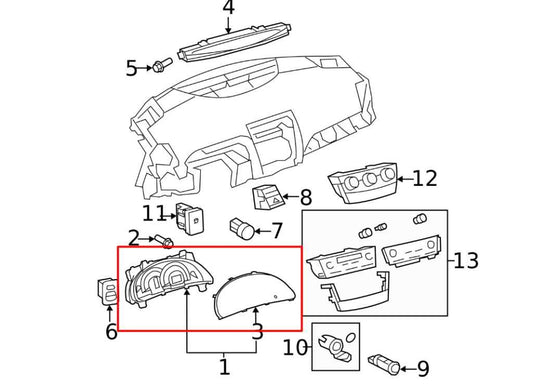 4
5
12
8
11
7
2
13
6
3
10
1
9