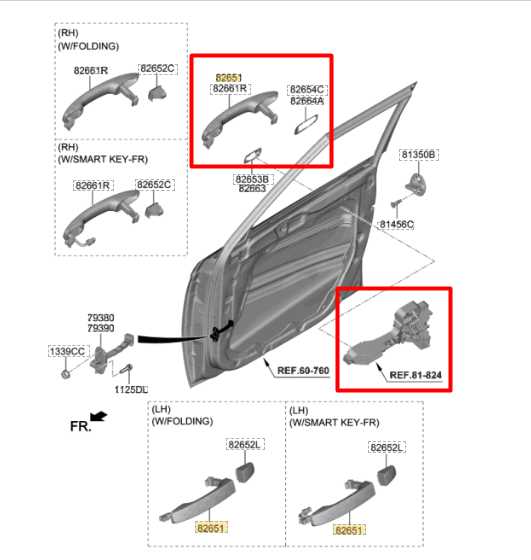 (RH)
(W/FOLDING)

82661R
82652C

(RH)
(W/SMART KEY-FR)

82661R
82652C

82651
82661R
82654C
82664A

82653B
82663

81350B

81456C

79380
79390

1339CC

1125DL

REF.60-760

REF.81-824

FR.

(LH)
(W/FOLDING)

82652L

82651

(LH)
(W/SMART KEY-FR)

82652L

82651