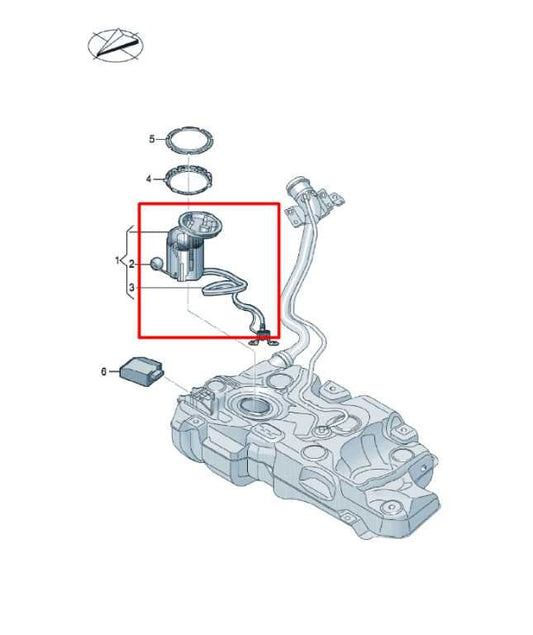 5
4
1
2
3
6