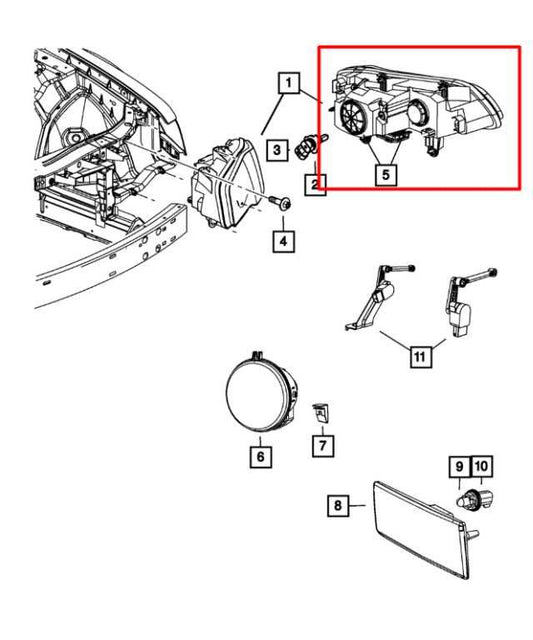 1
3
2
5
4
11
6
7
9
10
8