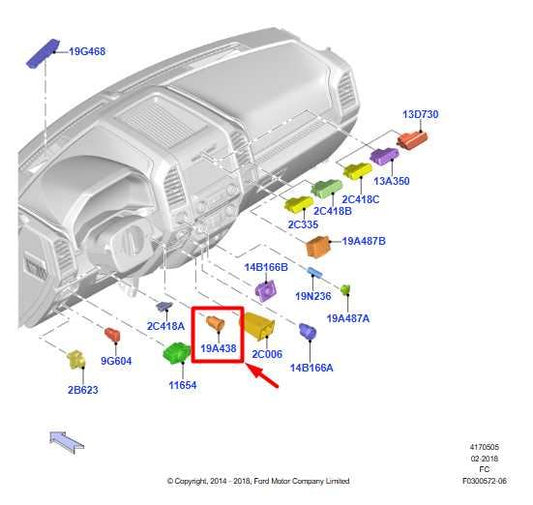 19G468

13D730

13A350

2C418C

2C418B

2C335

19A487B

14B166B

19N236

19A487A

2C418A

19A438

2C006

14B166A

9G604

11654

2B623

4170505
02-2018
FC
F0300572-06

© Copyright, 2014 - 2018, Ford Motor Company Limited