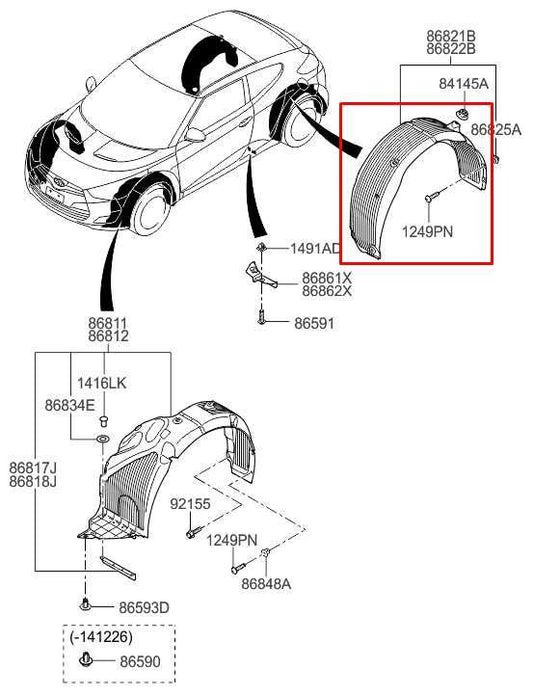 86821B
86822B
84145A
86825A
1249PN
1491AD
86861X
86862X
86591
86811
86812
1416LK
86834E
86817J
86818J
92155
1249PN
86848A
86593D
(-141226)
86590