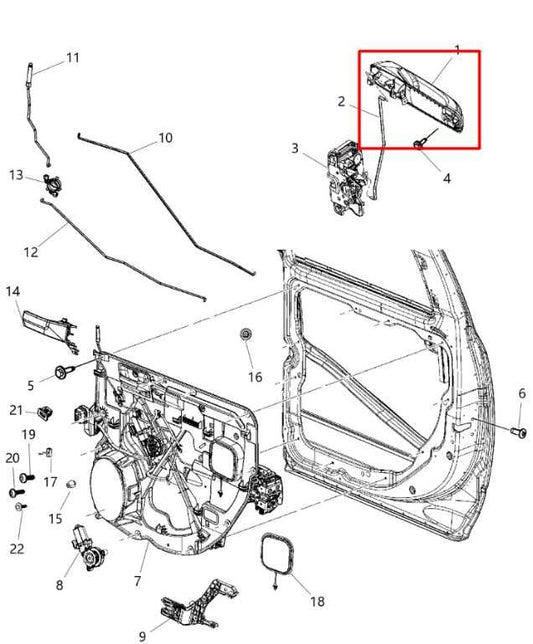 11
1
2
10
3
4
13
12
14
16
5
6
21
19
20
17
15
22
8
7
18
9