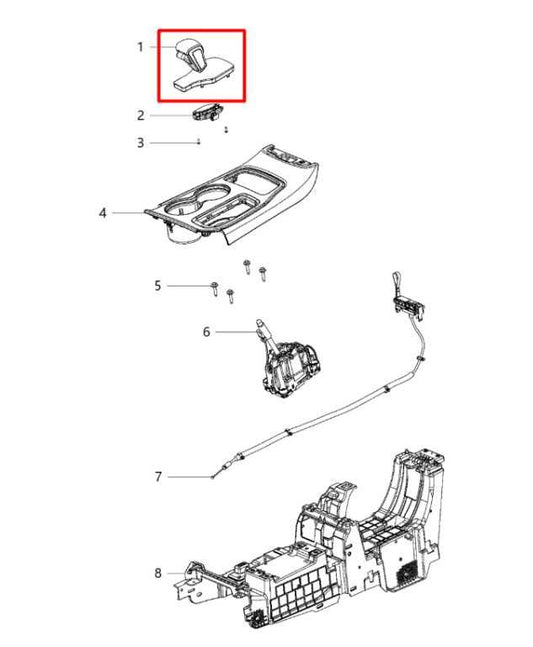 1
2
3
4
5
6
7
8