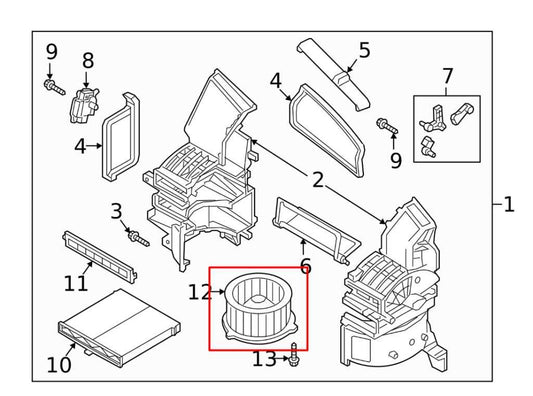 9
8
5
4
7
4
9
2
1
3
6
11
12
10
13