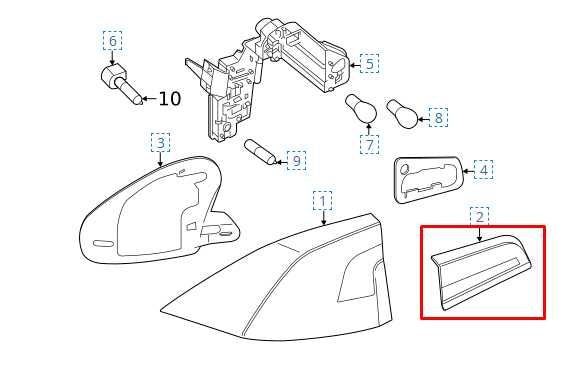 6
10
5
8
7
3
9
4
1
2