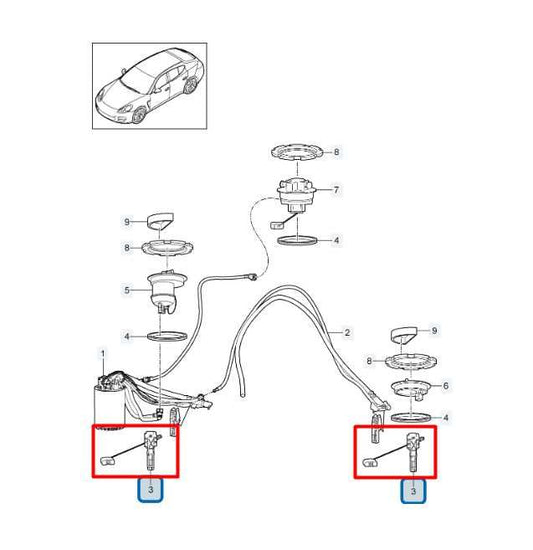 8
7
4
9
8
5
4
1
2
9
8
6
4
3
3