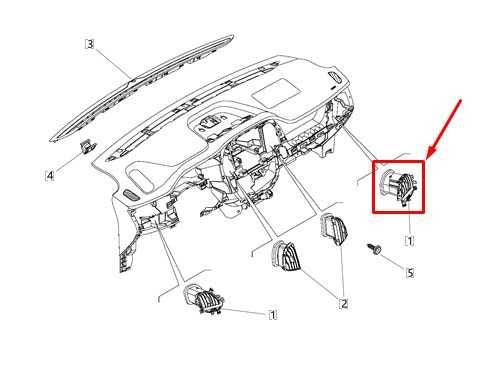 3
4
1
5
2
1