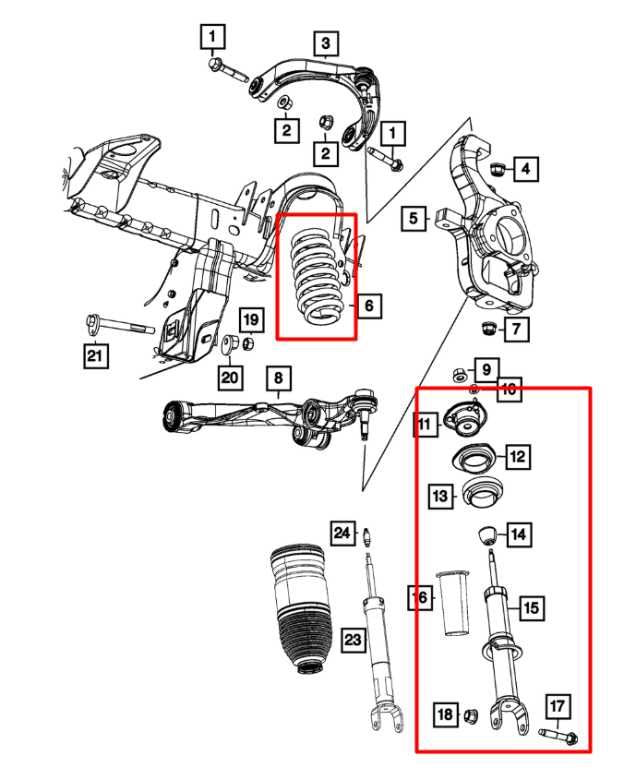 1
3
2
2
1
4
5
6
7
19
21
20
8
9
10
11
12
13
14
24
16
15
23
18
17