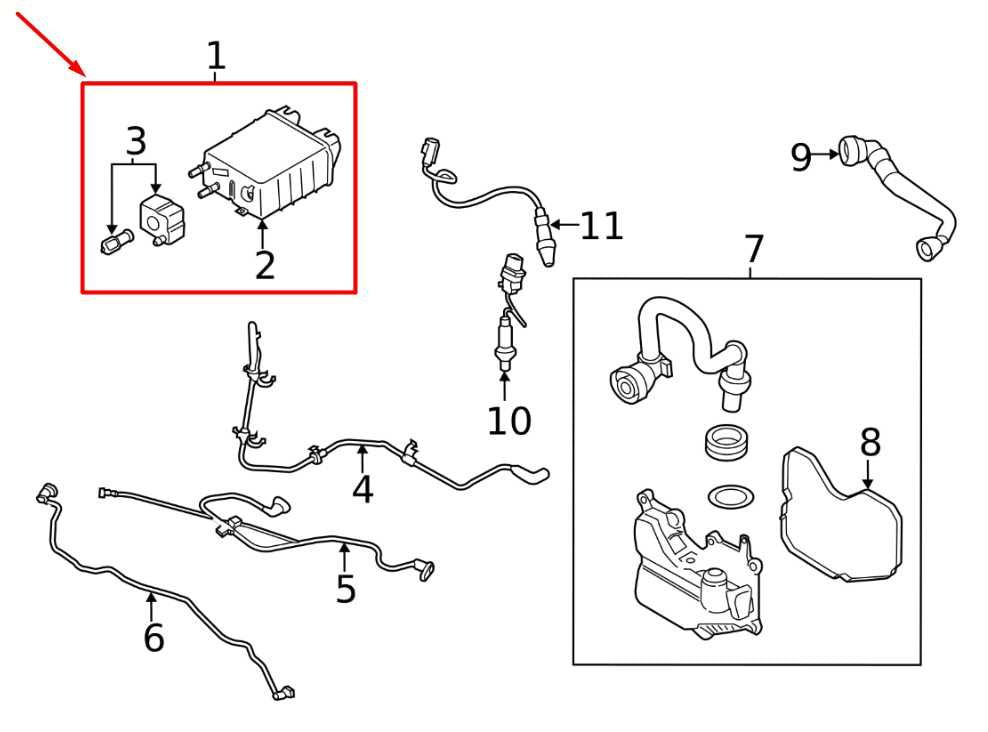 1
3
2
9
11
7
10
8
4
5
6