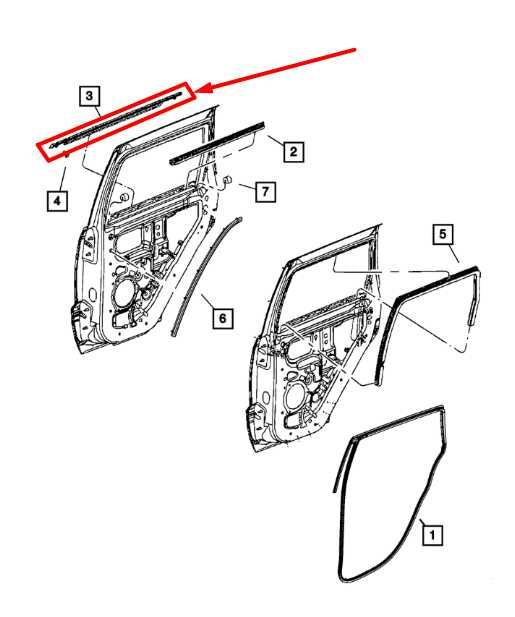 3
2
4
7
5
6
1