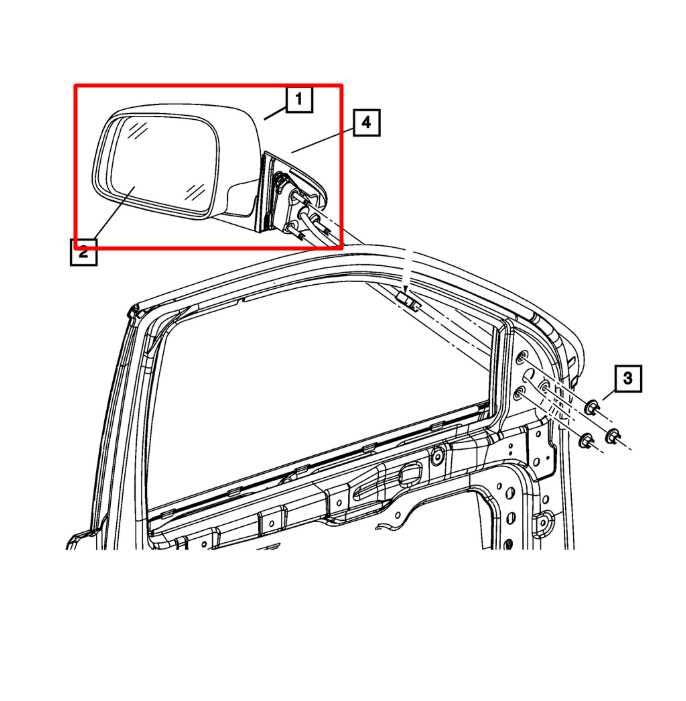 1
4
2
3