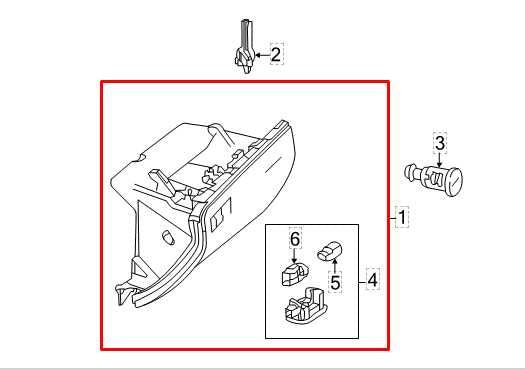 2
3
1
6
5
4