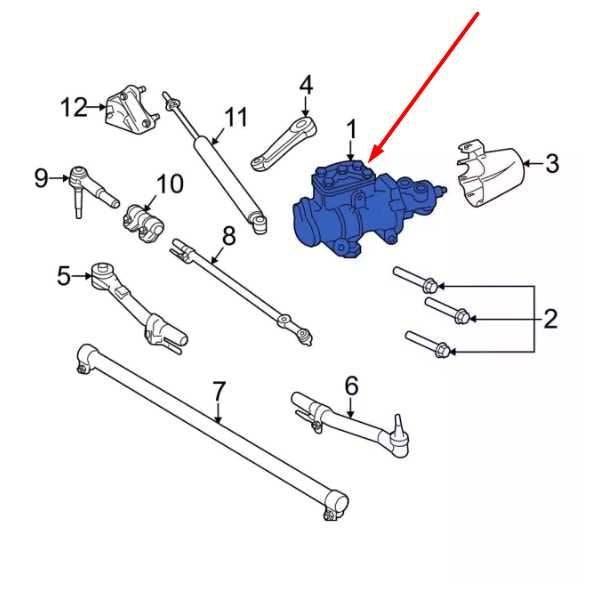 12
11
4
1
3
9
10
8
5
2
7
6