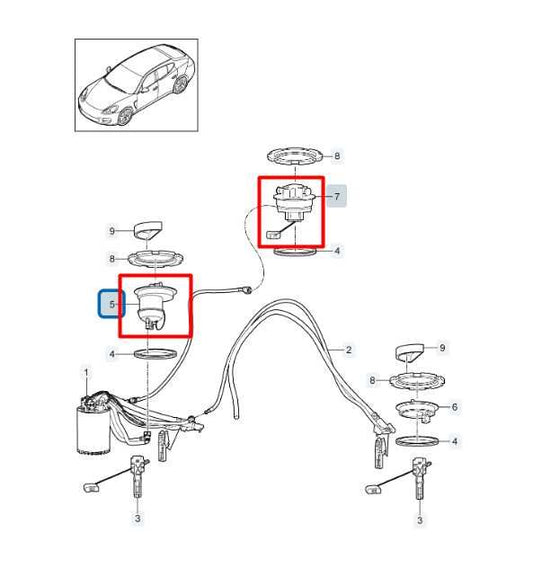 8
7
4
9
8
5
4
2
9
8
6
4
1
3
3