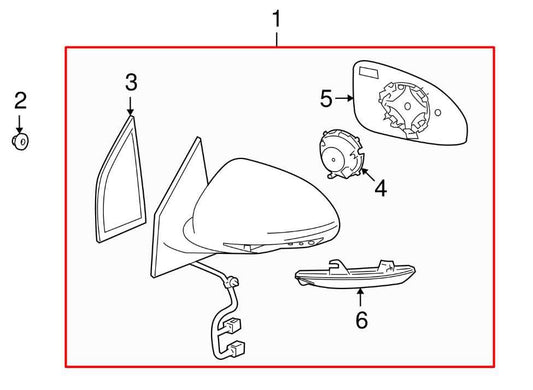 1
2
3
5
4
6