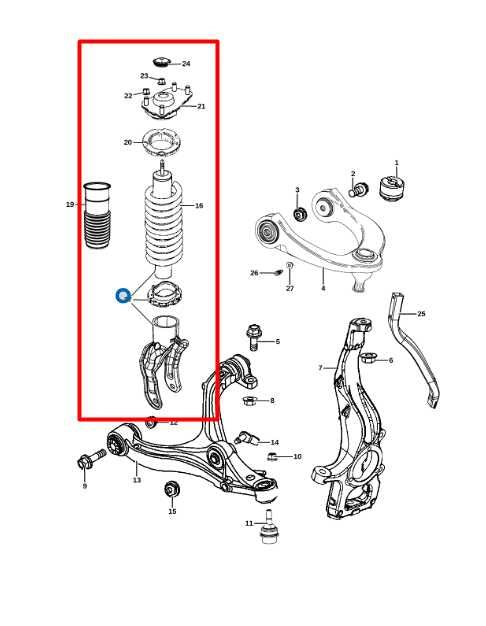 24
23
22
21
20
19
16
1
2
3
26
27
4
25
5
6
7
8
12
14
10
9
13
15
11