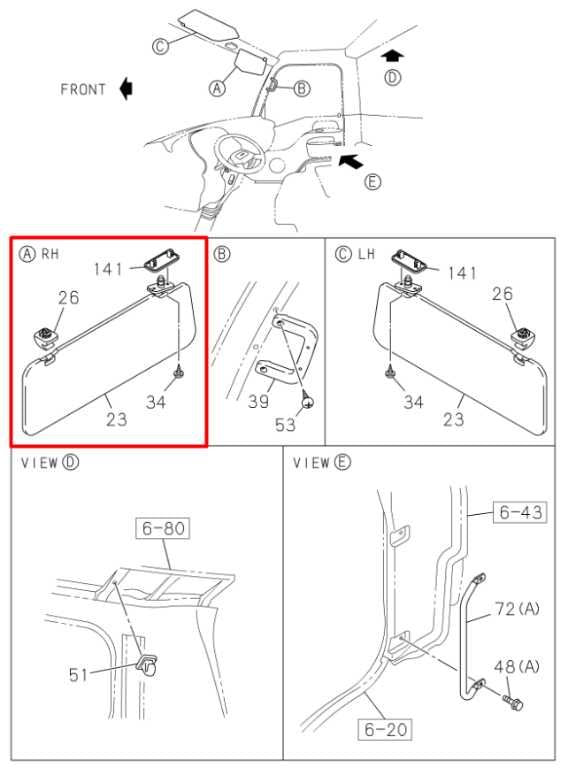 C
FRONT
A
B
D
E

A RH
141
26
34
23

B
39
53

C LH
141
26
34
23

VIEW D
6-80
51

VIEW E
6-43
72(A)
48(A)
6-20