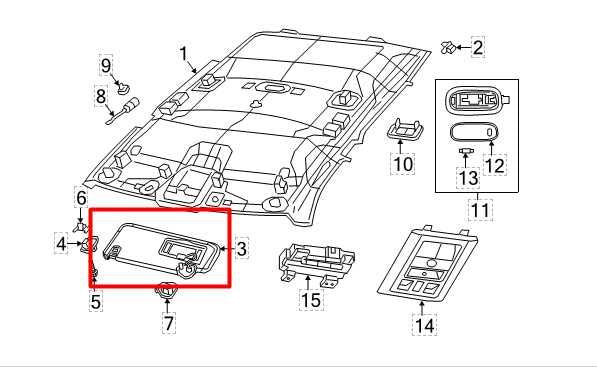 1
2
9
8
10
12
13
11
6
4
3
5
7
15
14